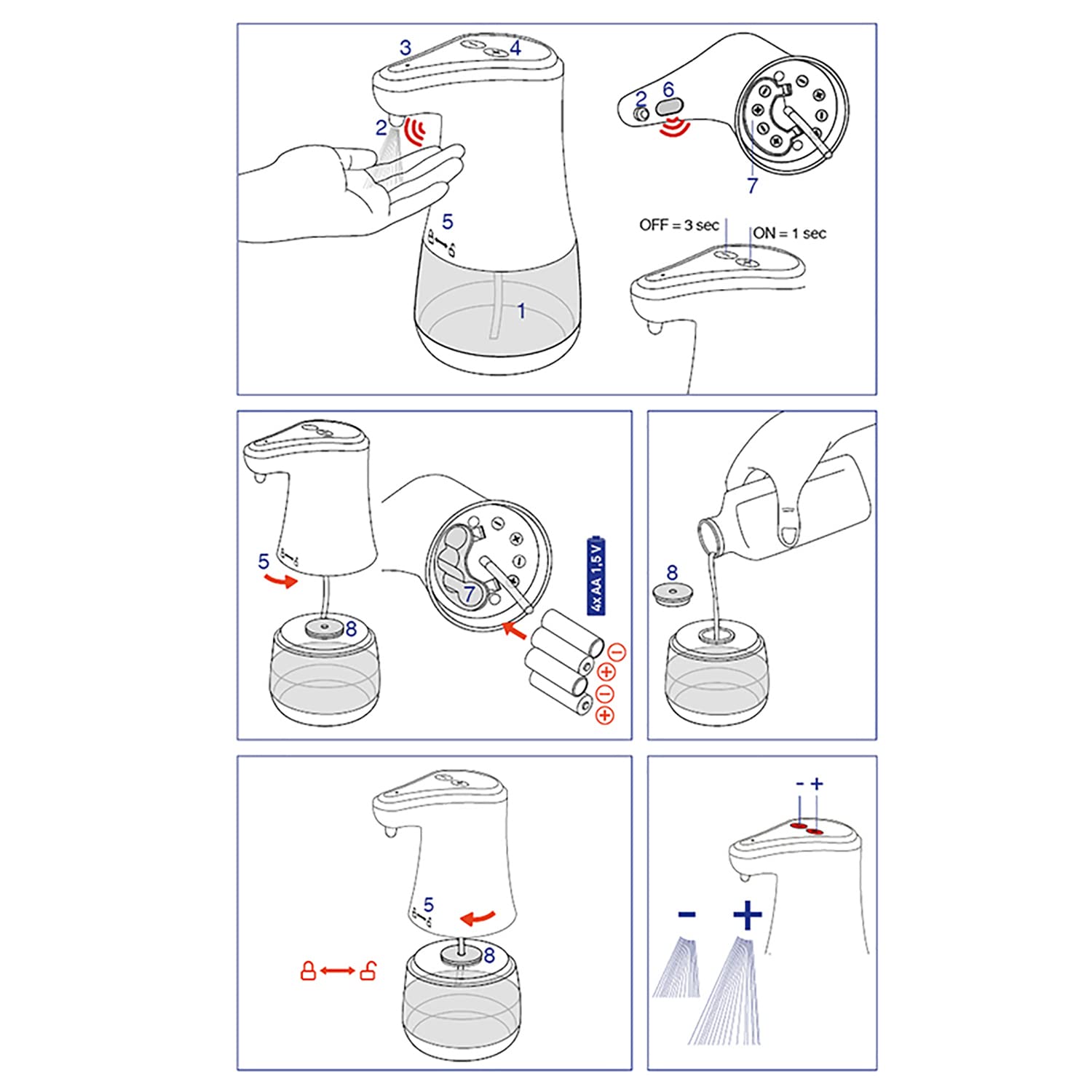 3
4
2
5
1
2
6
7
OFF = 3 sec
ON = 1 sec

5
7
8
4x AA 1,5 V

8

5
8

- +
-
+